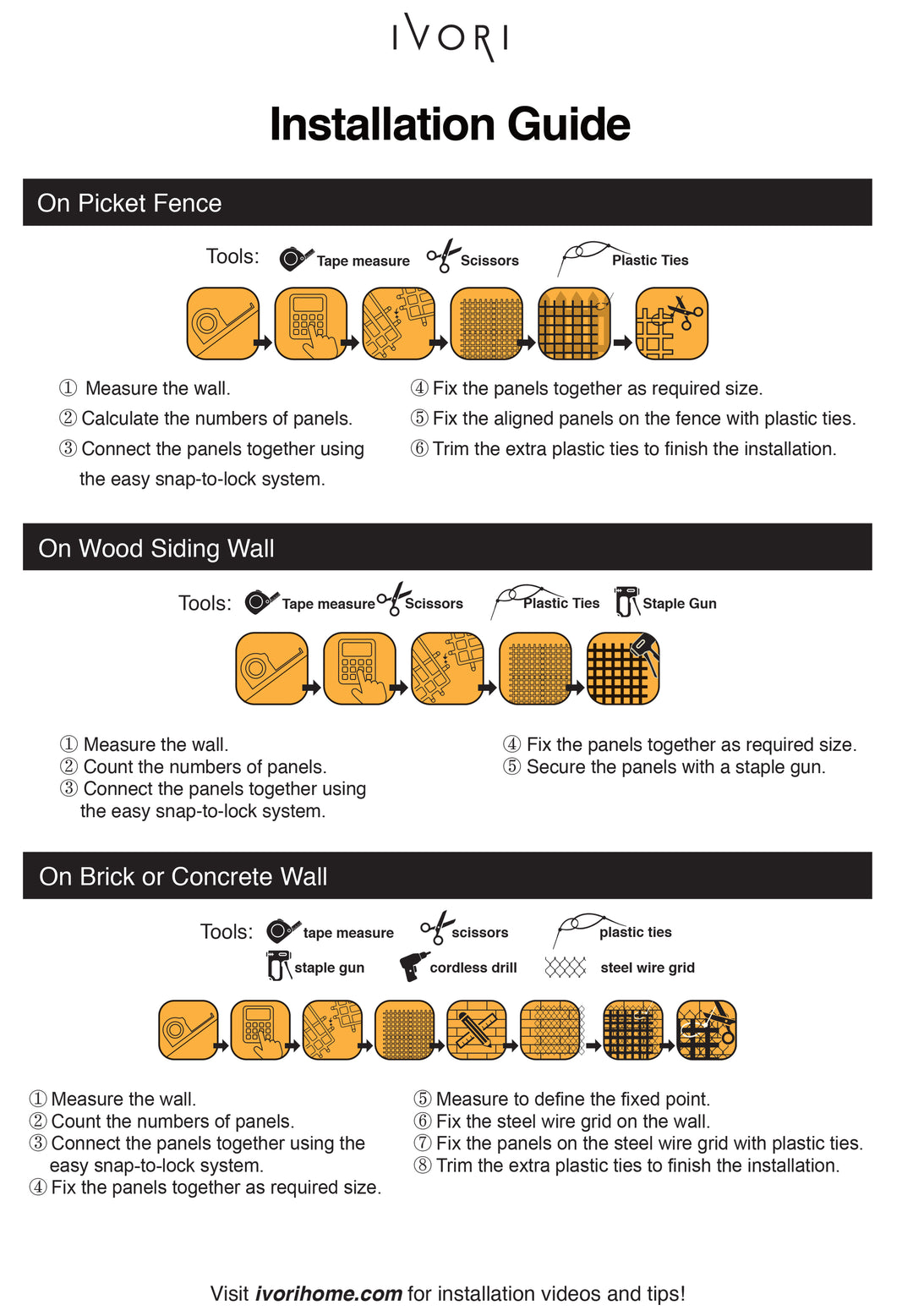 IVORI

Installation Guide

On Picket Fence

Tools: Tape measure Scissors Plastic Ties

① Measure the wall.
② Calculate the numbers of panels.
③ Connect the panels together using the easy snap-to-lock system.

④ Fix the panels together as required size.
⑤ Fix the aligned panels on the fence with plastic ties.
⑥ Trim the extra plastic ties to finish the installation.

On Wood Siding Wall

Tools: Tape measure Scissors Plastic Ties Staple Gun

① Measure the wall.
② Count the numbers of panels.
③ Connect the panels together using the easy snap-to-lock system.

④ Fix the panels together as required size.
⑤ Secure the panels with a staple gun.

On Brick or Concrete Wall

Tools: tape measure scissors plastic ties staple gun cordless drill steel wire grid

① Measure the wall.
② Count the numbers of panels.
③ Connect the panels together using the easy snap-to-lock system.
④ Fix the panels together as required size.

⑤ Measure to define the fixed point.
⑥ Fix the steel wire grid on the wall.
⑦ Fix the panels on the steel wire grid with plastic ties.
⑧ Trim the extra plastic ties to finish the installation.

Visit ivorihome.com for installation videos and tips!